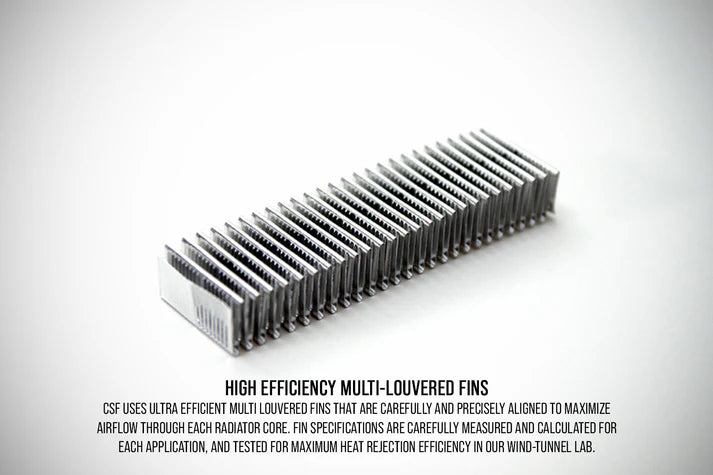 HIGH EFFICIENCY MULTI-LOUVERED FINS

CSF USES ULTRA EFFICIENT MULTI LOUVERED FINS THAT ARE CAREFULLY AND PRECISELY ALIGNED TO MAXIMIZE AIRFLOW THROUGH EACH RADIATOR CORE. FIN SPECIFICATIONS ARE CAREFULLY MEASURED AND CALCULATED FOR EACH APPLICATION, AND TESTED FOR MAXIMUM HEAT REJECTION EFFICIENCY IN OUR WIND-TUNNEL LAB.