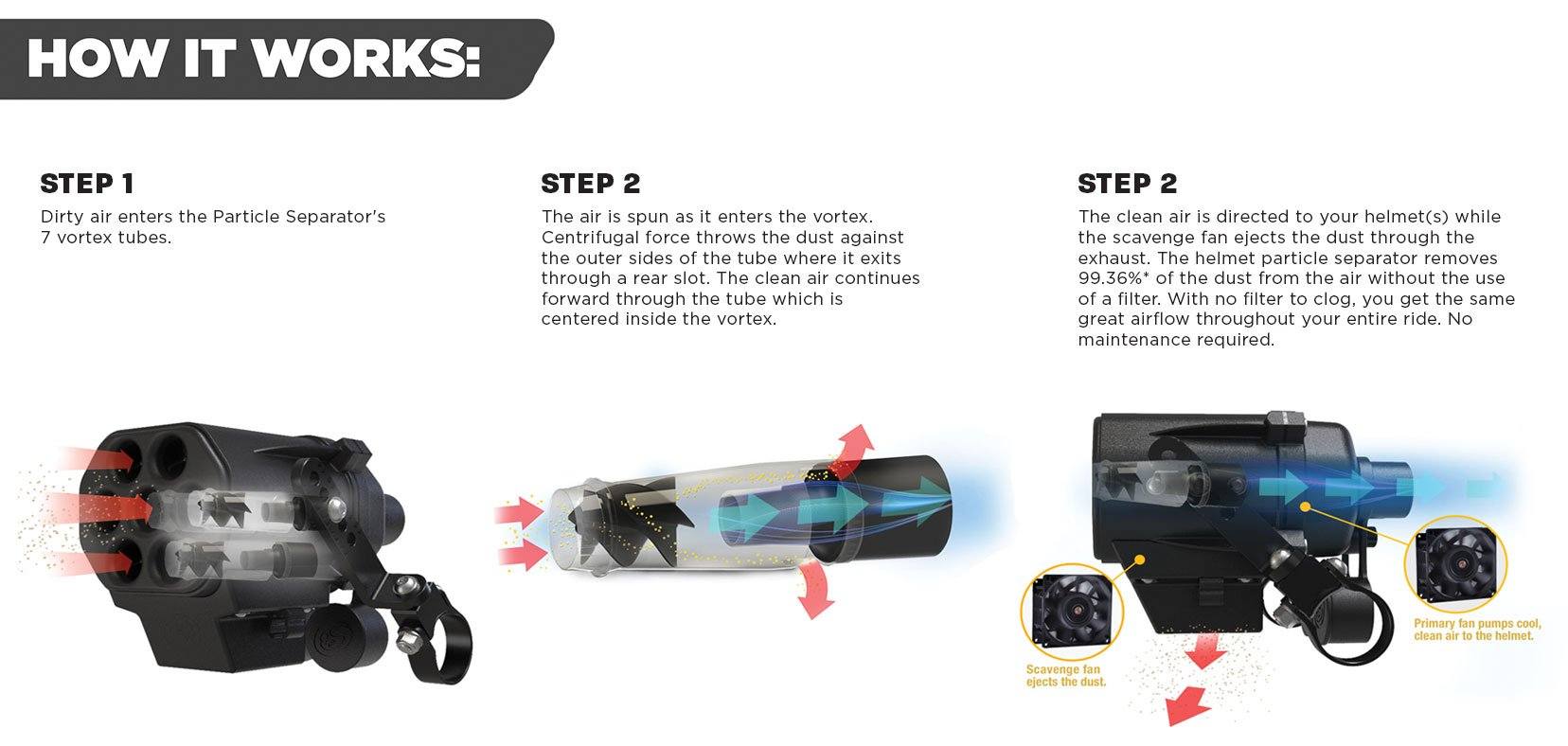 HOW IT WORKS:

STEP 1
Dirty air enters the Particle Separator's 7 vortex tubes.

STEP 2
The air is spun as it enters the vortex. Centrifugal force throws the dust against the outer sides of the tube where it exits through a rear slot. The clean air continues forward through the tube which is centered inside the vortex.

STEP 2
The clean air is directed to your helmet(s) while the scavenge fan ejects the dust through the exhaust. The helmet particle separator removes 99.36%* of the dust from the air without the use of a filter. With no filter to clog, you get the same great airflow throughout your entire ride. No maintenance required.

Scavenge fan ejects the dust.

Primary fan pumps cool, clean air to the helmet.