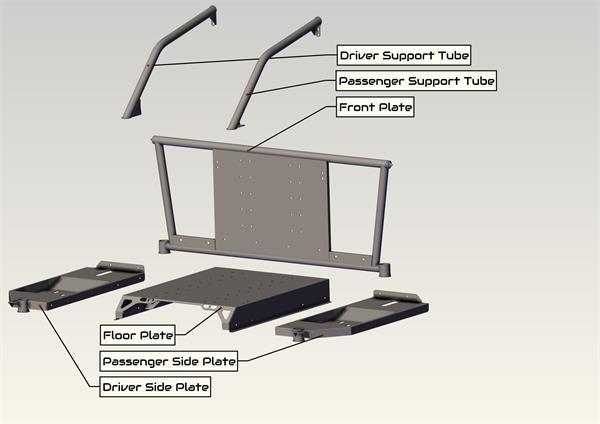 Driver Support Tube
Passenger Support Tube
Front Plate
Floor Plate
Passenger Side Plate
Driver Side Plate