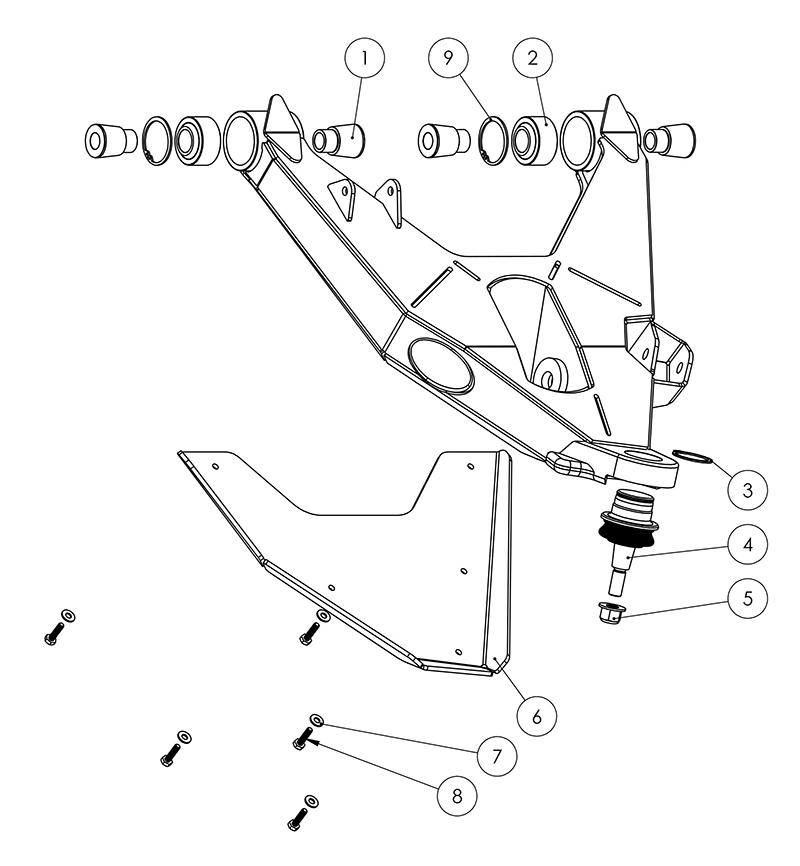 1
9
2
3
4
5
6
7
8