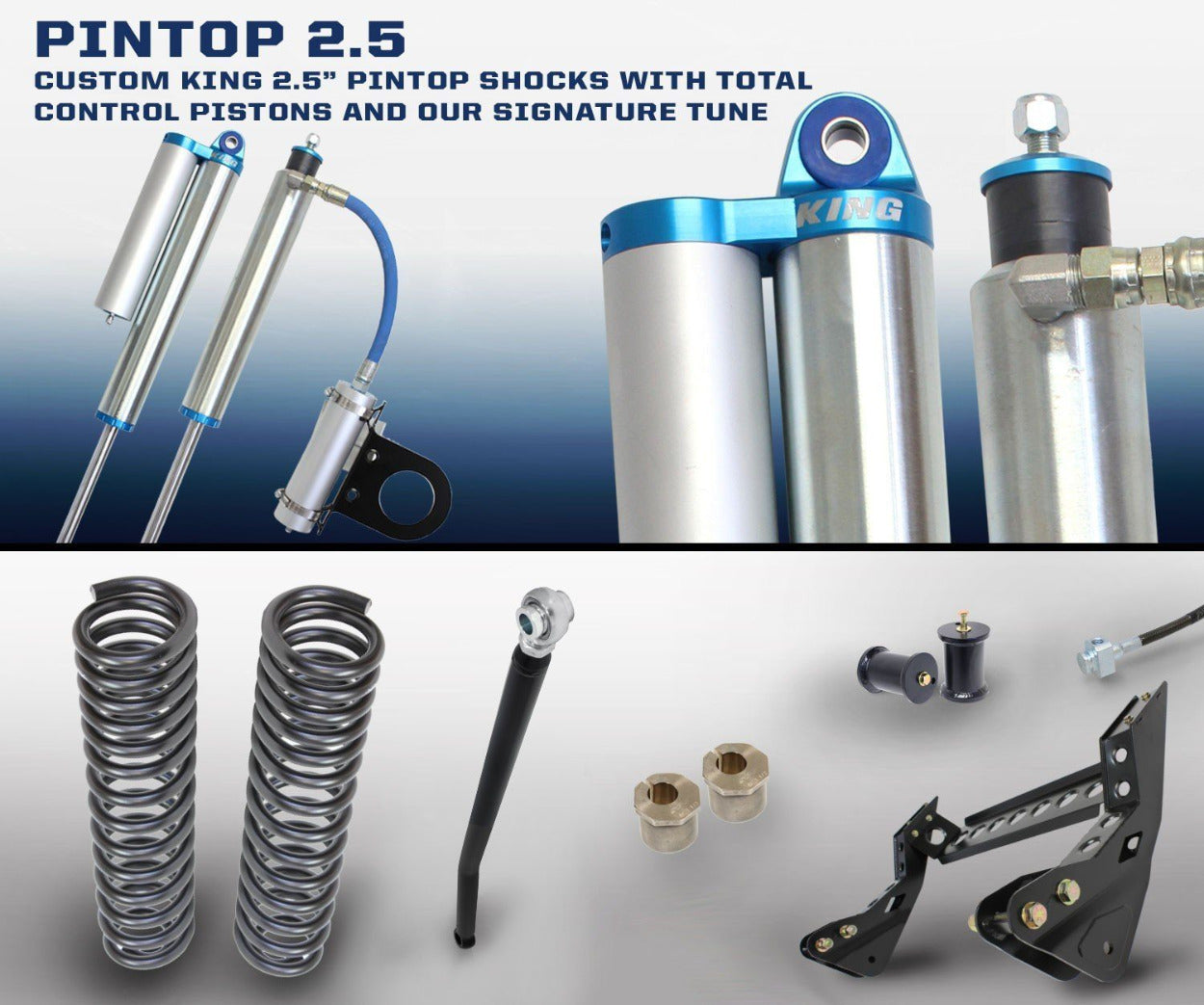 PINTOP 2.5
CUSTOM KING 2.5" PINTOP SHOCKS WITH TOTAL CONTROL PISTONS AND OUR SIGNATURE TUNE

KING