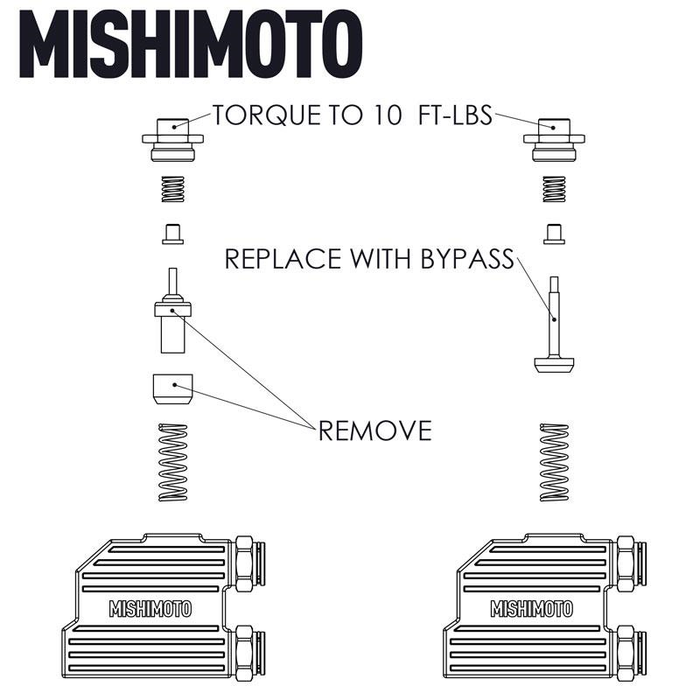 MISHIMOTO

TORQUE TO 10 FT-LBS

REPLACE WITH BYPASS

REMOVE

MISHIMOTO

MISHIMOTO